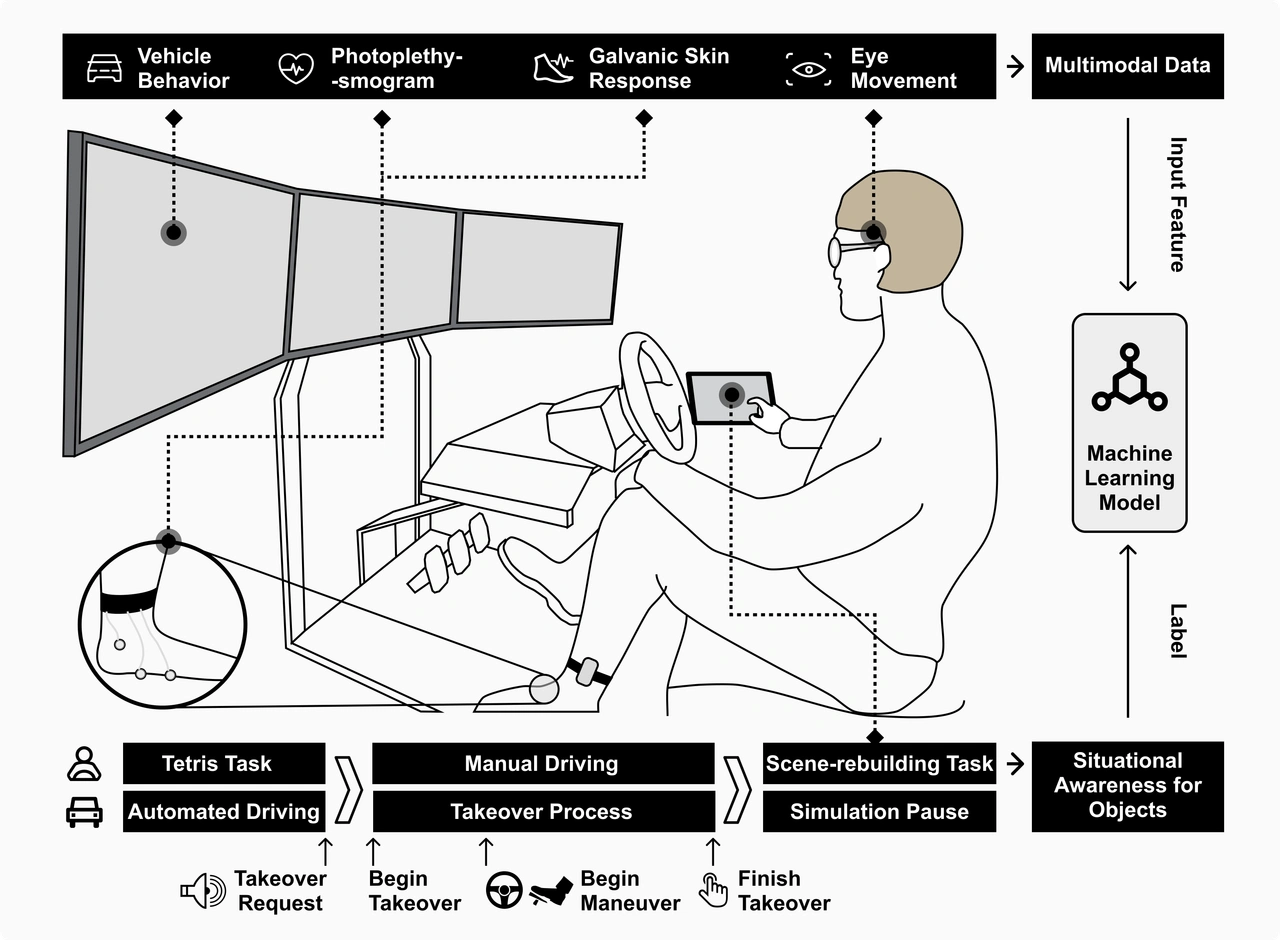 Vehicle Behavior

Photoplethy--smogram

Galvanic Skin Response

Eye Movement

Multimodal Data

Input Feature

Machine Learning Model

Label

Tetris Task

Automated Driving

Manual Driving

Takeover Process

Scene-rebuilding Task

Simulation Pause

Situational Awareness for Objects

Takeover Request

Begin Takeover

Begin Maneuver

Finish Takeover